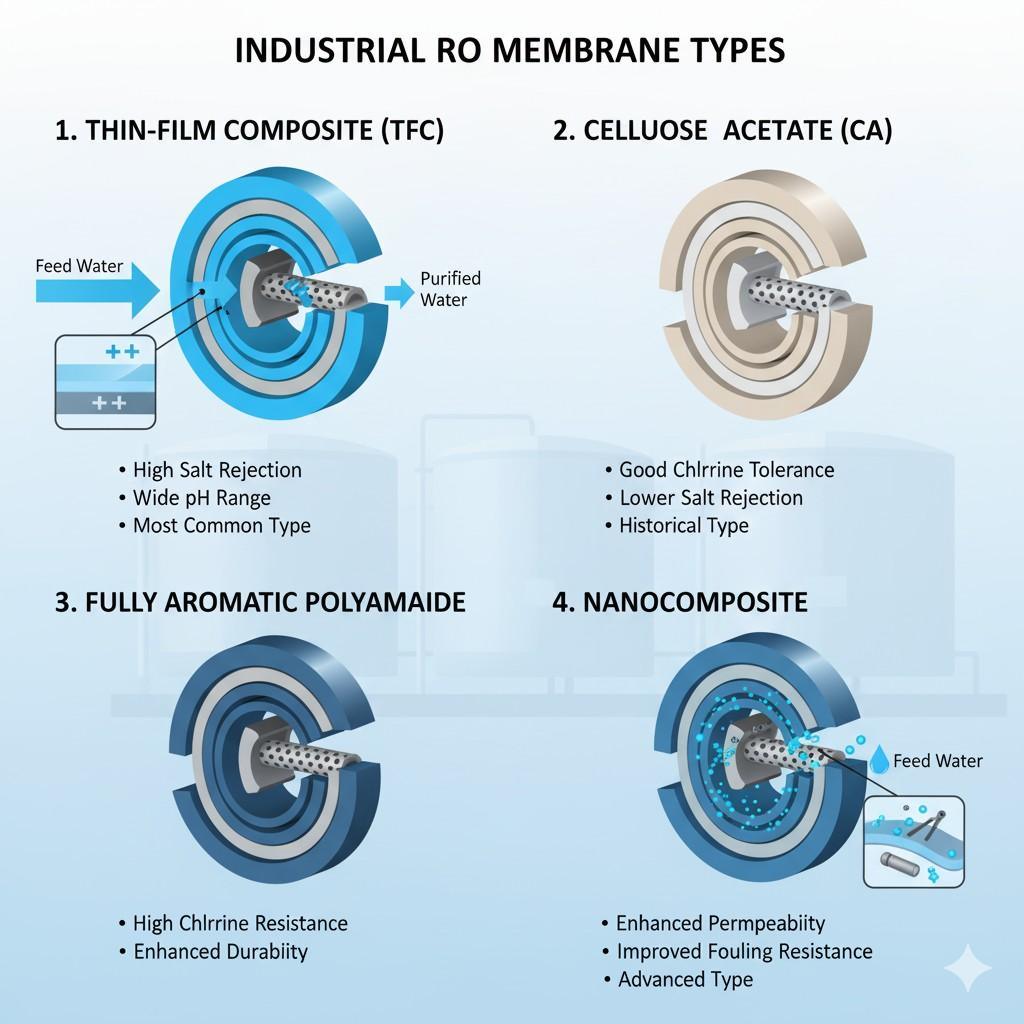 INDUSTRIAL RO MEMBRANE TYPES

1. THIN-FILM COMPOSITE (TFC)

Feed Water

Purified Water

++

++

• High Salt Rejection
• Wide pH Range
• Most Common Type

2. CELLUOSE ACETATE (CA)

• Good Chlrrine Tolerance
• Lower Salt Rejection
• Historical Type

3. FULLY AROMATIC POLYAMAIDE

• High Chlrrine Resistance
• Enhanced Durabiity

4. NANOCOMPOSITE

Feed Water

• Enhanced Permpeabiity
• Improved Fouling Resistance
• Advanced Type