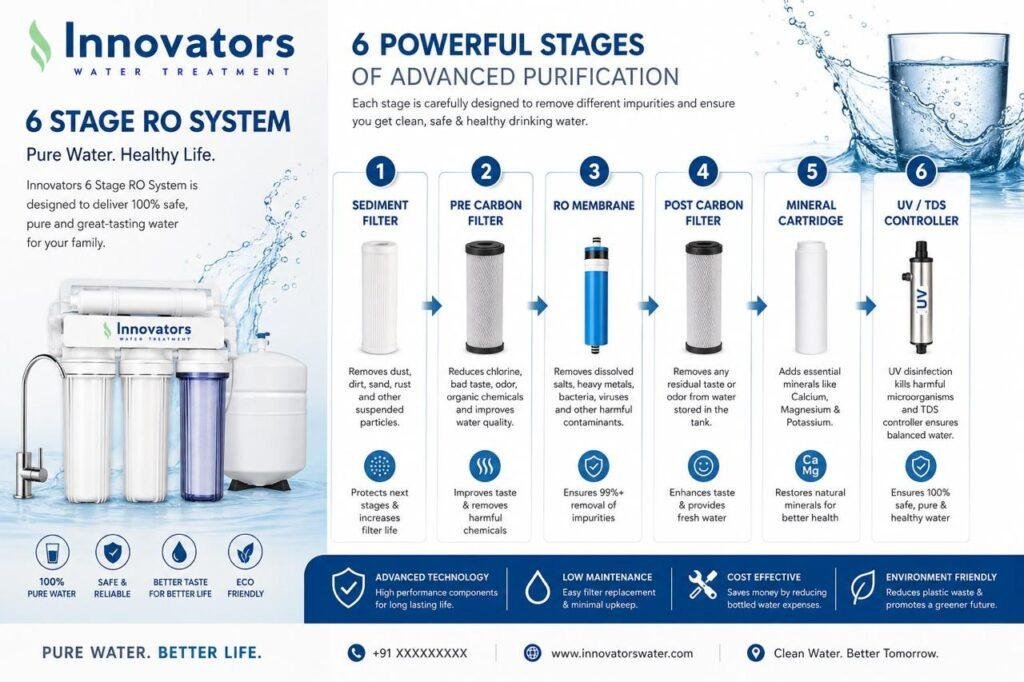 Innovators
WATER TREATMENT

6 STAGE RO SYSTEM

Pure Water. Healthy Life.

Innovators 6 Stage RO System is designed to deliver 100% safe, pure and great-tasting water for your family.

Innovators
WATER TREATMENT

100% PURE WATER

SAFE & RELIABLE

BETTER TASTE FOR BETTER LIFE

ECO FRIENDLY

6 POWERFUL STAGES
OF ADVANCED PURIFICATION

Each stage is carefully designed to remove different impurities and ensure you get clean, safe & healthy drinking water.

1
SEDIMENT FILTER
Removes dust, dirt, sand, rust and other suspended particles.
Protects next stages & increases filter life

2
PRE CARBON FILTER
Reduces chlorine, bad taste, odor, organic chemicals and improves water quality.
Improves taste & removes harmful chemicals

3
RO MEMBRANE
Removes dissolved salts, heavy metals, bacteria, viruses and other harmful contaminants.
Ensures 99%+ removal of impurities

4
POST CARBON FILTER
Removes any residual taste or odor from water stored in the tank.
Enhances taste & provides fresh water

5
MINERAL CARTRIDGE
Adds essential minerals like Calcium, Magnesium & Potassium.
Ca Mg
Restores natural minerals for better health

6
UV / TDS CONTROLLER
UV
UV disinfection kills harmful microorganisms and TDS controller ensures balanced water.
Ensures 100% safe, pure & healthy water

ADVANCED TECHNOLOGY
High performance components for long lasting life.

LOW MAINTENANCE
Easy filter replacement & minimal upkeep.

COST EFFECTIVE
Saves money by reducing bottled water expenses.

ENVIRONMENT FRIENDLY
Reduces plastic waste & promotes a greener future.

PURE WATER. BETTER LIFE.

+91 XXXXXXXXX

www.innovatorswater.com

Clean Water. Better Tomorrow.